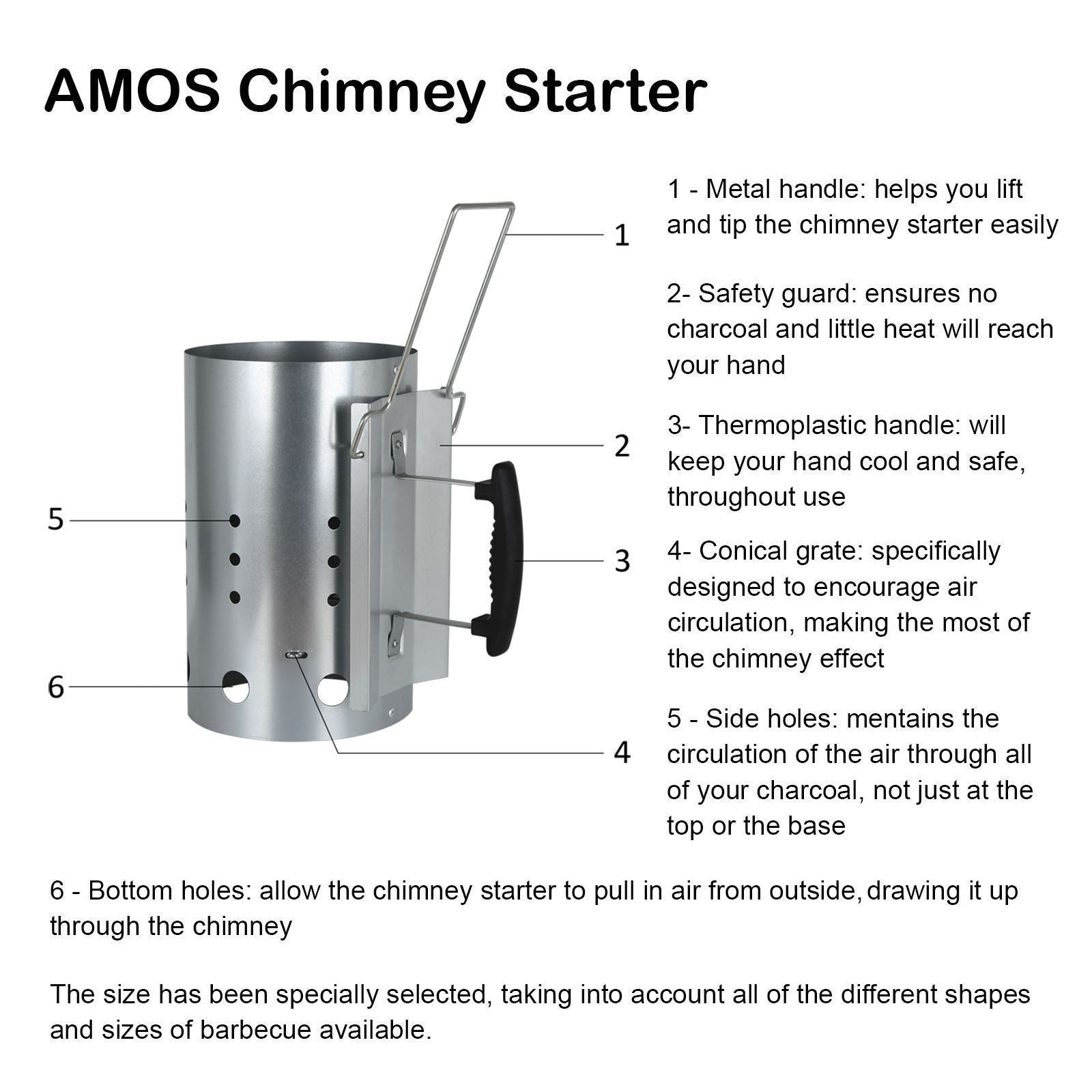 AMOS Chimney Starter

1

2

5

3

6

4

1 - Metal handle: helps you lift and tip the chimney starter easily

2- Safety guard: ensures no charcoal and little heat will reach your hand

3- Thermoplastic handle: will keep your hand cool and safe, throughout use

4- Conical grate: specifically designed to encourage air circulation, making the most of the chimney effect

5 - Side holes: mentains the circulation of the air through all of your charcoal, not just at the top or the base

6 - Bottom holes: allow the chimney starter to pull in air from outside, drawing it up through the chimney

The size has been specially selected, taking into account all of the different shapes and sizes of barbecue available.